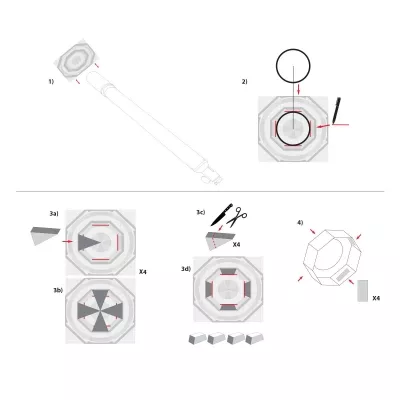 1)

2)

3a)

X4

3b)

3c)

X4

3d)

4)

X4